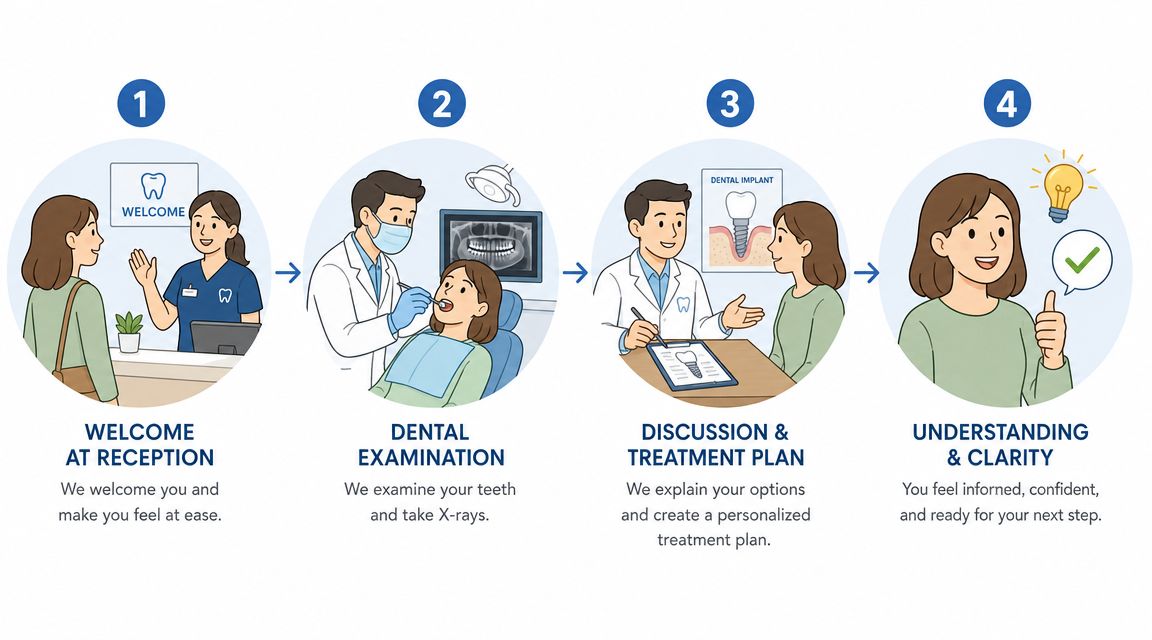 1

WELCOME

WELCOME AT RECEPTION

We welcome you and make you feel at ease.

2

DENTAL EXAMINATION

We examine your teeth and take X-rays.

3

DENTAL IMPLANT

DISCUSSION & TREATMENT PLAN

We explain your options and create a personalized treatment plan.

4

UNDERSTANDING & CLARITY

You feel informed, confident, and ready for your next step.